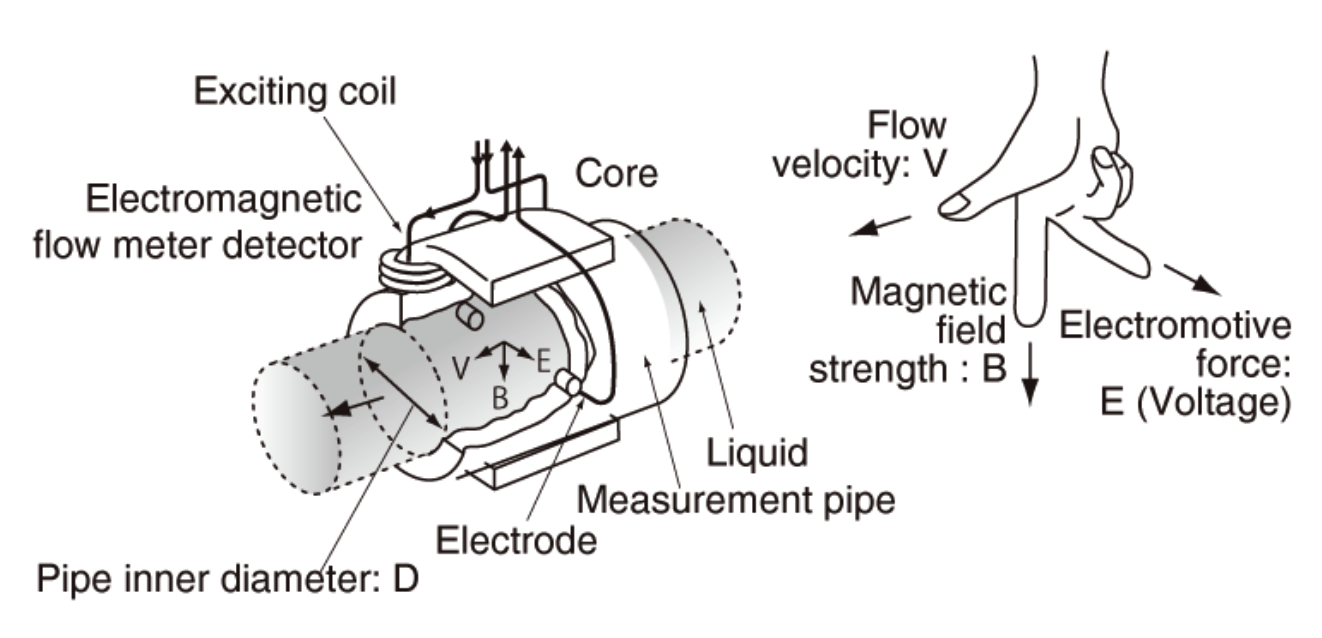 Exciting coil

Core

Electromagnetic flow meter detector

V

E

B

Liquid

Measurement pipe

Electrode

Pipe inner diameter: D

Flow velocity: V

Magnetic field strength : B

Electromotive force: E (Voltage)